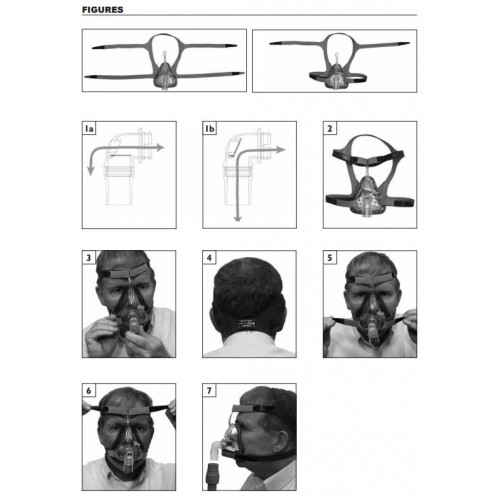 FIGURES

1a

1b

2

3

4

5

6

7